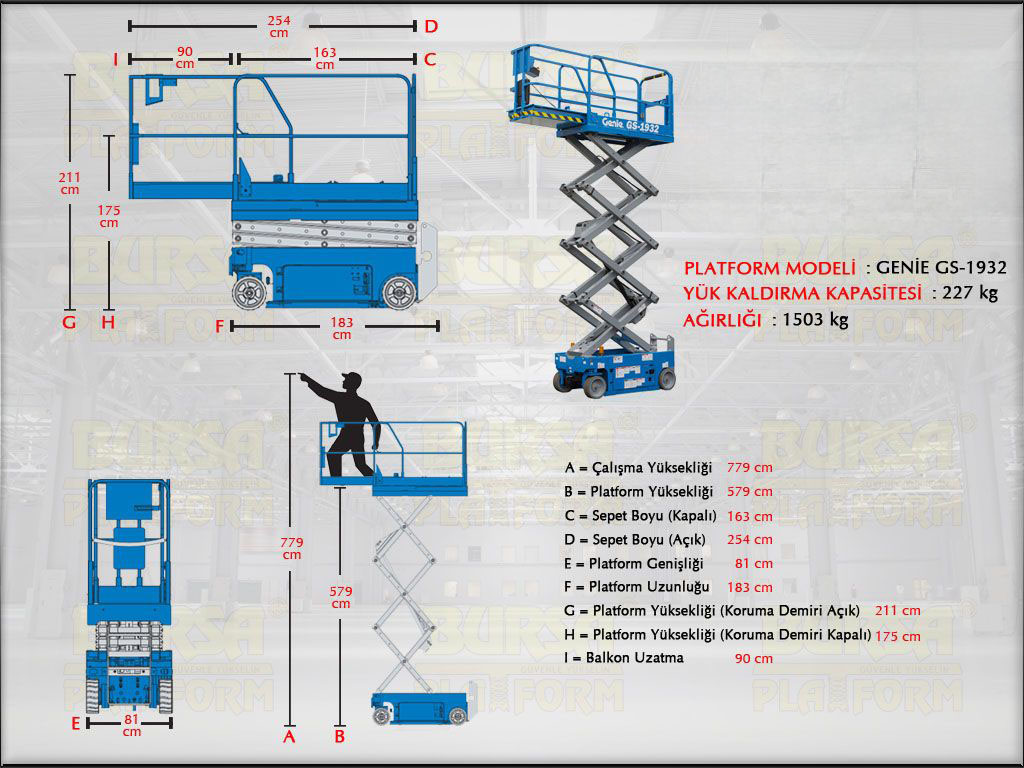 254
cm
D
I
90
cm
163
cm
C
211
cm
175
cm
G
H
F
183
cm

Genie GS-1932

PLATFORM MODELİ : GENİE GS-1932
YÜK KALDIRMA KAPASİTESİ : 227 kg
AĞIRLIĞI : 1503 kg

779
cm
579
cm
E
81
cm
A
B

A = Çalışma Yüksekliği 779 cm
B = Platform Yüksekliği 579 cm
C = Sepet Boyu (Kapalı) 163 cm
D = Sepet Boyu (Açık) 254 cm
E = Platform Genişliği 81 cm
F = Platform Uzunluğu 183 cm
G = Platform Yüksekliği (Koruma Demiri Açık) 211 cm
H = Platform Yüksekliği (Koruma Demiri Kapalı) 175 cm
I = Balkon Uzatma 90 cm

BURSA PLATFORM
GÜVENLE YÜKSELİN